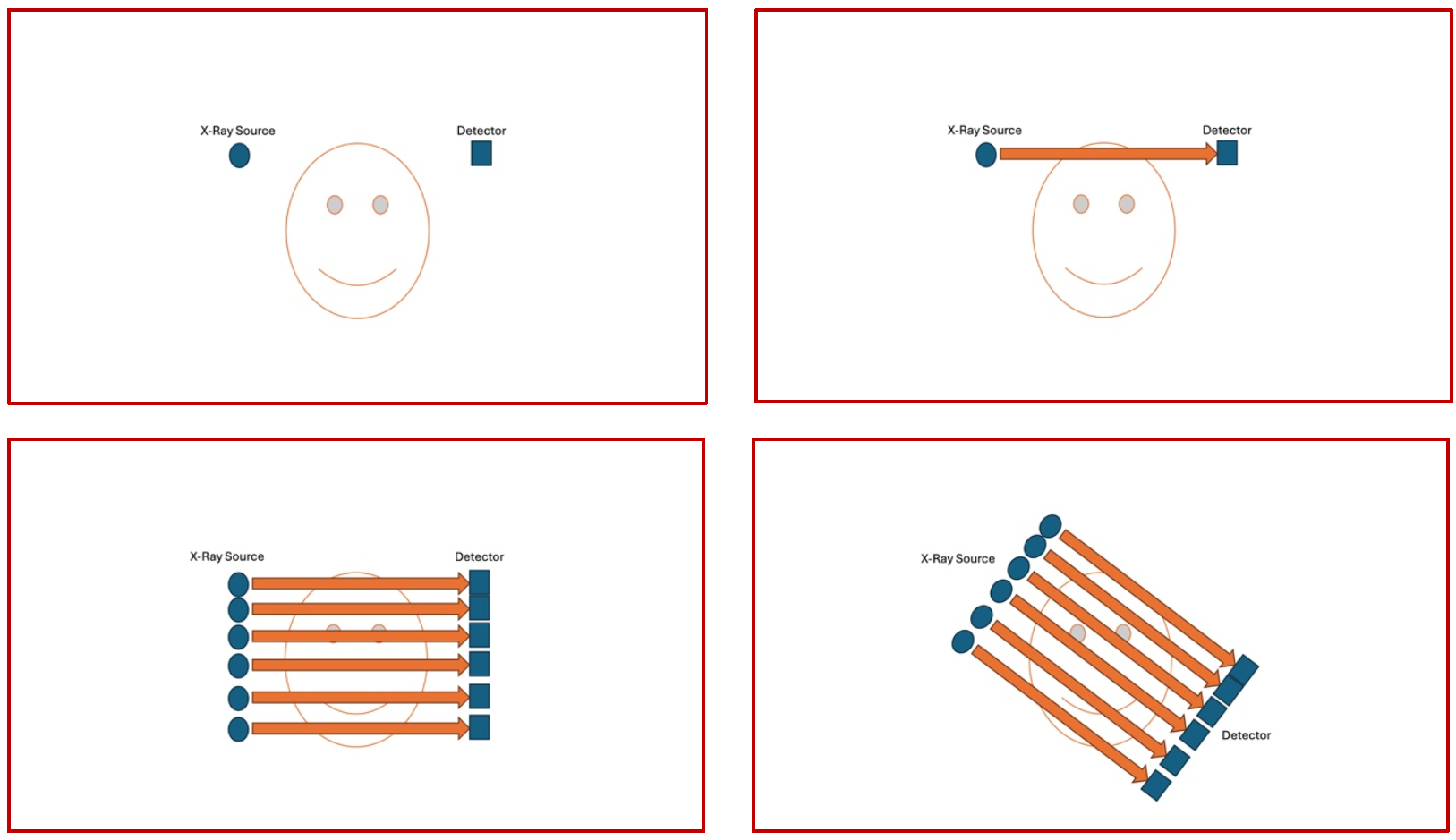 X-Ray Source
Detector

X-Ray Source
Detector

X-Ray Source
Detector

X-Ray Source
Detector